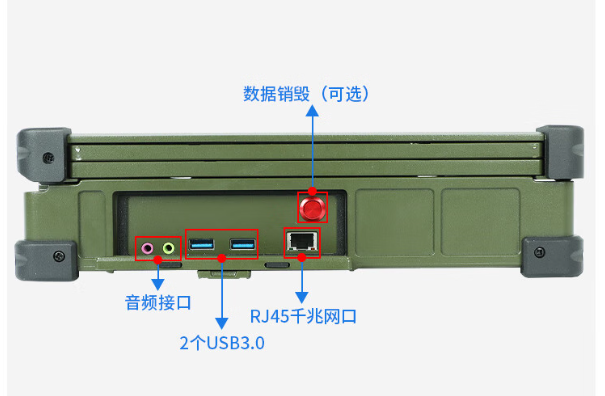 数据销毁（可选）

音频接口

RJ45千兆网口

2个USB3.0