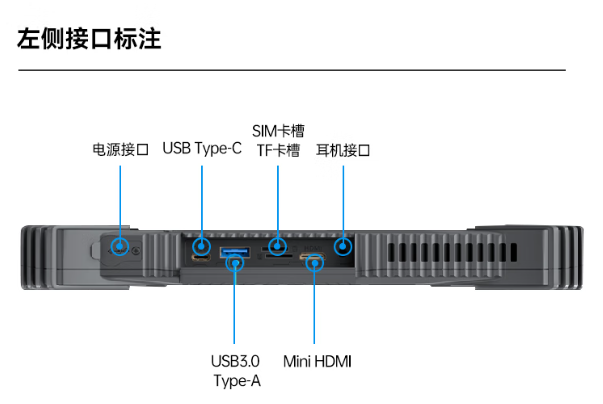 左侧接口标注

电源接口

USB Type-C

SIM卡槽
TF卡槽

耳机接口

USB3.0
Type-A

Mini HDMI